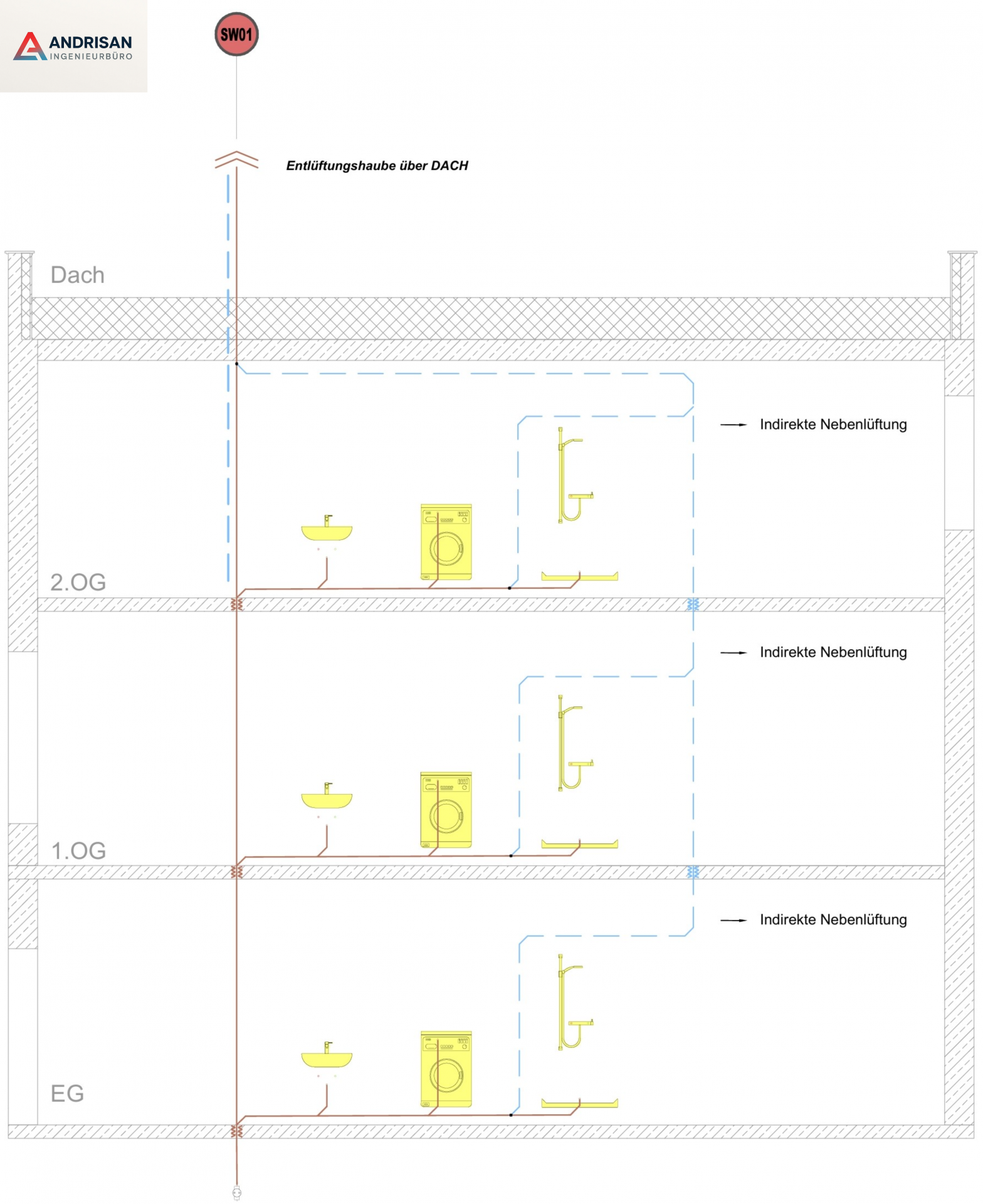 ANDRISAN
INGENIEURBÜRO

SW01

Entlüftungshaube über DACH

Dach

Indirekte Nebenlüftung

2.OG

Indirekte Nebenlüftung

1.OG

Indirekte Nebenlüftung

EG